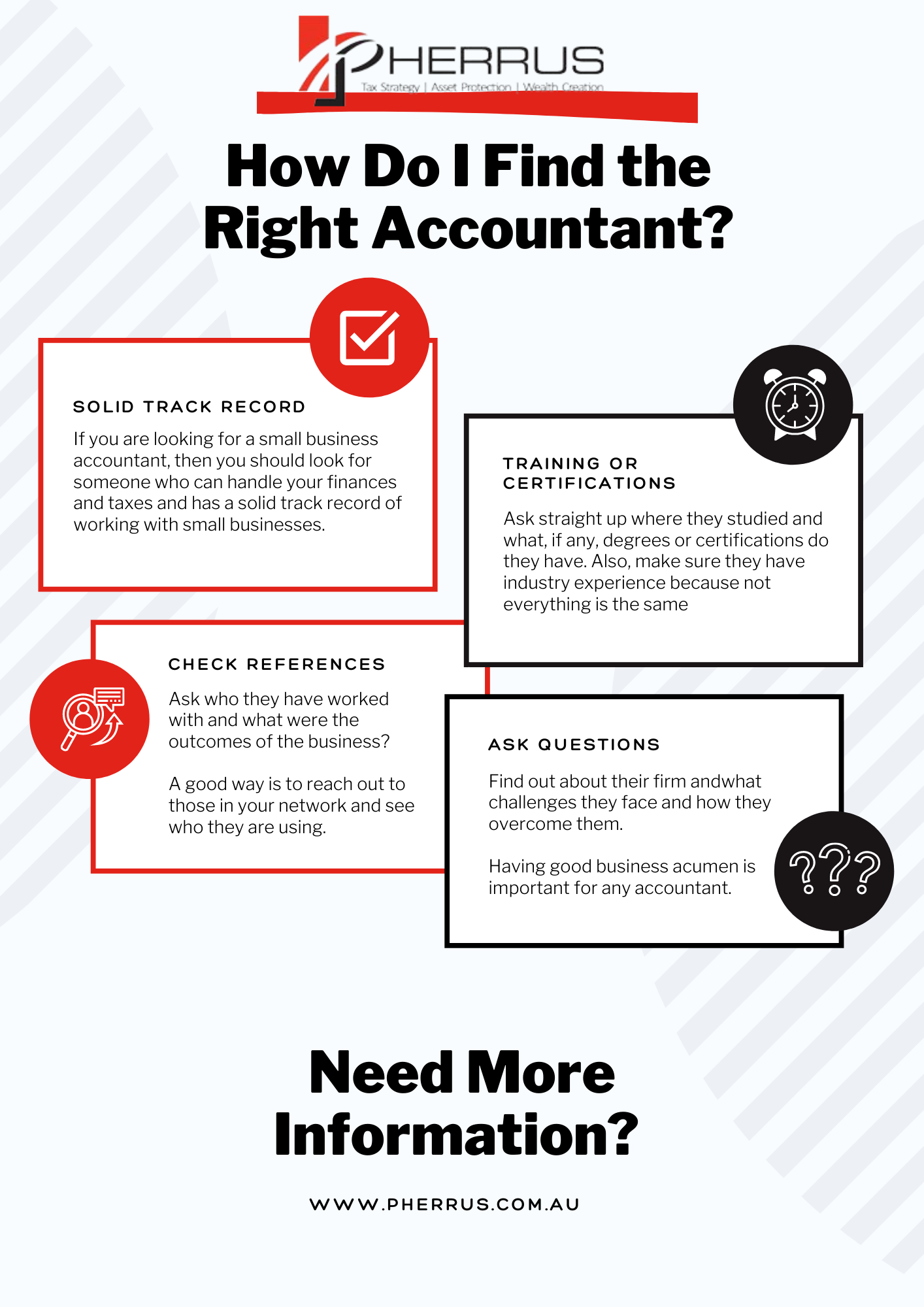 PHERRUS
Tax Strategy | Asset Protection | Wealth Creation

How Do I Find the Right Accountant?

SOLID TRACK RECORD

If you are looking for a small business accountant, then you should look for someone who can handle your finances and taxes and has a solid track record of working with small businesses.

TRAINING OR CERTIFICATIONS

Ask straight up where they studied and what, if any, degrees or certifications do they have. Also, make sure they have industry experience because not everything is the same

CHECK REFERENCES

Ask who they have worked with and what were the outcomes of the business?

A good way is to reach out to those in your network and see who they are using.

ASK QUESTIONS

Find out about their firm andwhat challenges they face and how they overcome them.

Having good business acumen is important for any accountant.

???

Need More Information?

WWW.PHERRUS.COM.AU