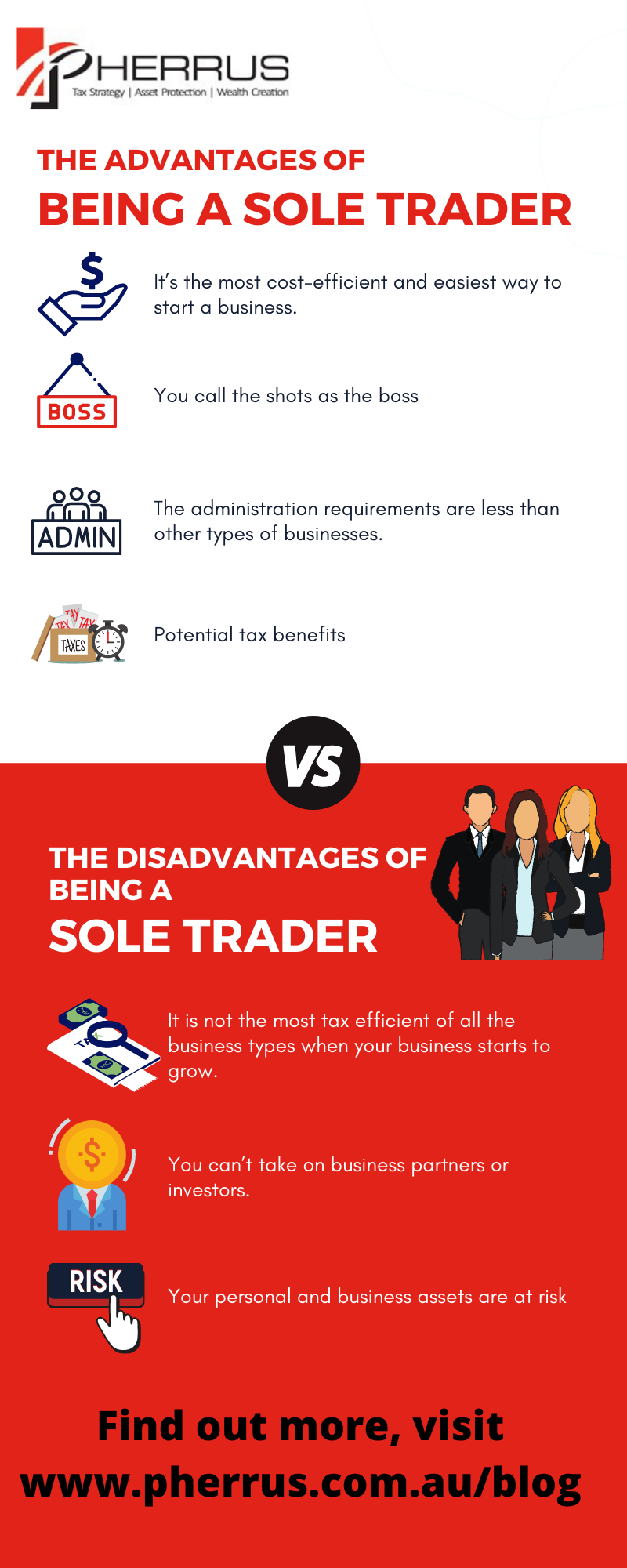 PHERRUS
Tax Strategy | Asset Protection | Wealth Creation

THE ADVANTAGES OF
BEING A SOLE TRADER

$

It's the most cost-efficient and easiest way to start a business.

BOSS

You call the shots as the boss

ADMIN

The administration requirements are less than other types of businesses.

TAX TAX TAX
TAXES

Potential tax benefits

VS

THE DISADVANTAGES OF BEING A
SOLE TRADER

TAX

It is not the most tax efficient of all the business types when your business starts to grow.

$

You can't take on business partners or investors.

RISK

Your personal and business assets are at risk

Find out more, visit
www.pherrus.com.au/blog